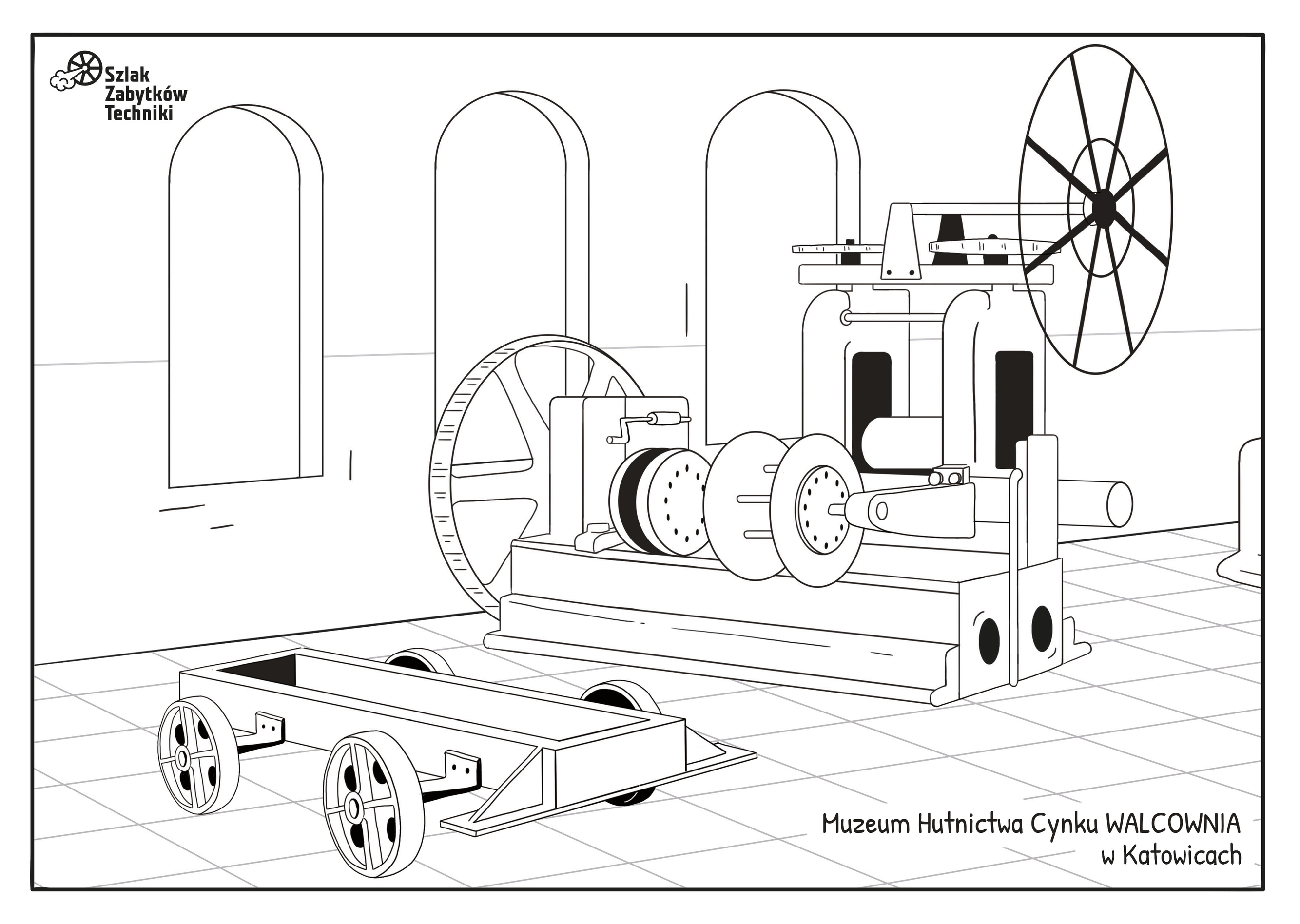 Szlak Zabytków Techniki

Muzeum Hutnictwa Cynku WALCOWNIA w Katowicach