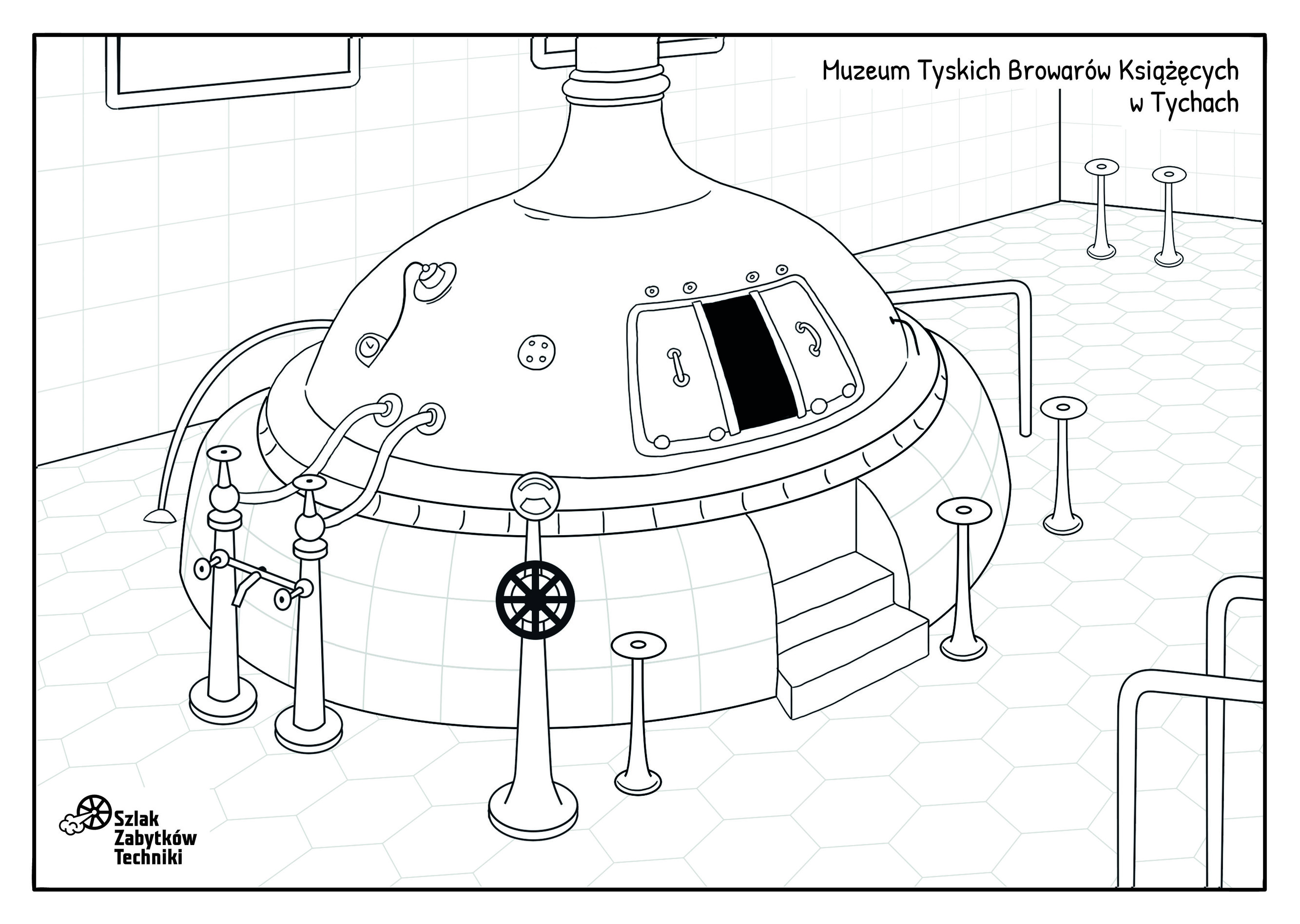 Muzeum Tyskich Browarów Książęcych
w Tychach

Szlak
Zabytków
Techniki